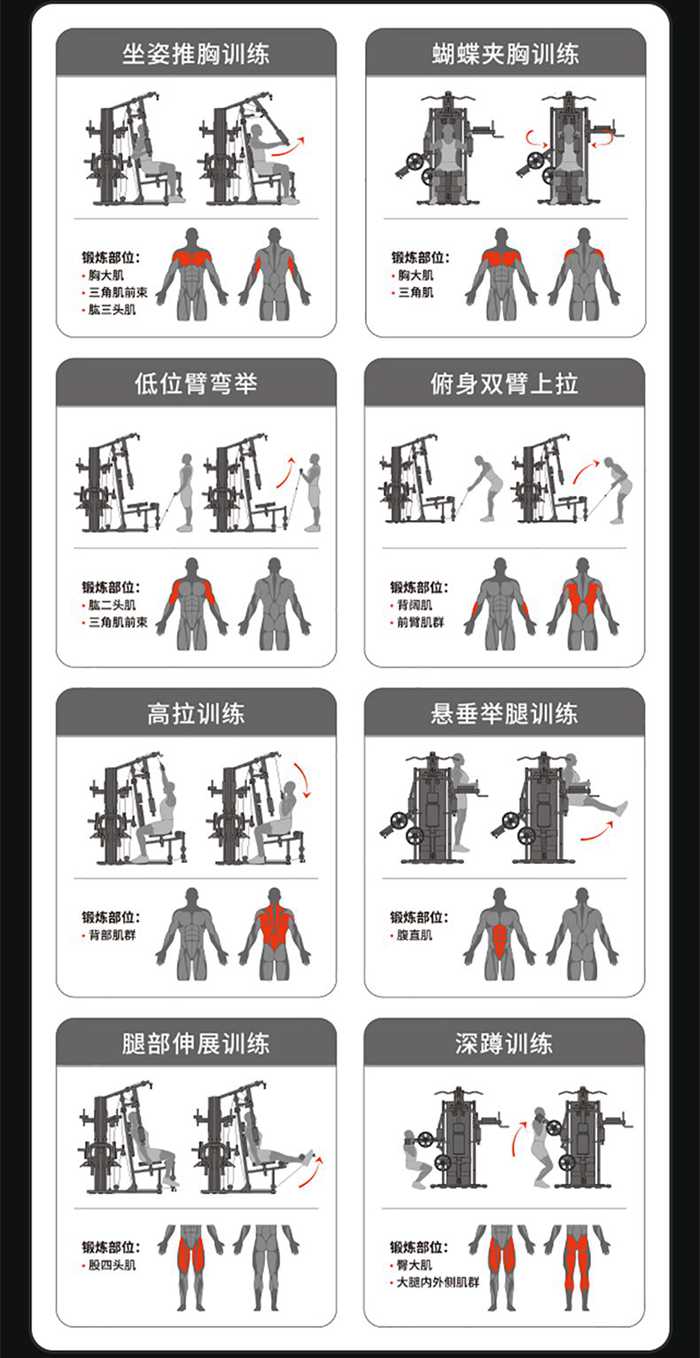 坐姿推胸训练

锻炼部位:
• 胸大肌
• 三角肌前束
• 肱三头肌

蝴蝶夹胸训练

锻炼部位:
• 胸大肌
• 三角肌

低位臂弯举

锻炼部位:
• 肱二头肌
• 三角肌前束

俯身双臂上拉

锻炼部位:
• 背阔肌
• 前臂肌群

高拉训练

锻炼部位:
• 背部肌群

悬垂举腿训练

锻炼部位:
• 腹直肌

腿部伸展训练

锻炼部位:
• 股四头肌

深蹲训练

锻炼部位:
• 臀大肌
• 大腿内外侧肌群